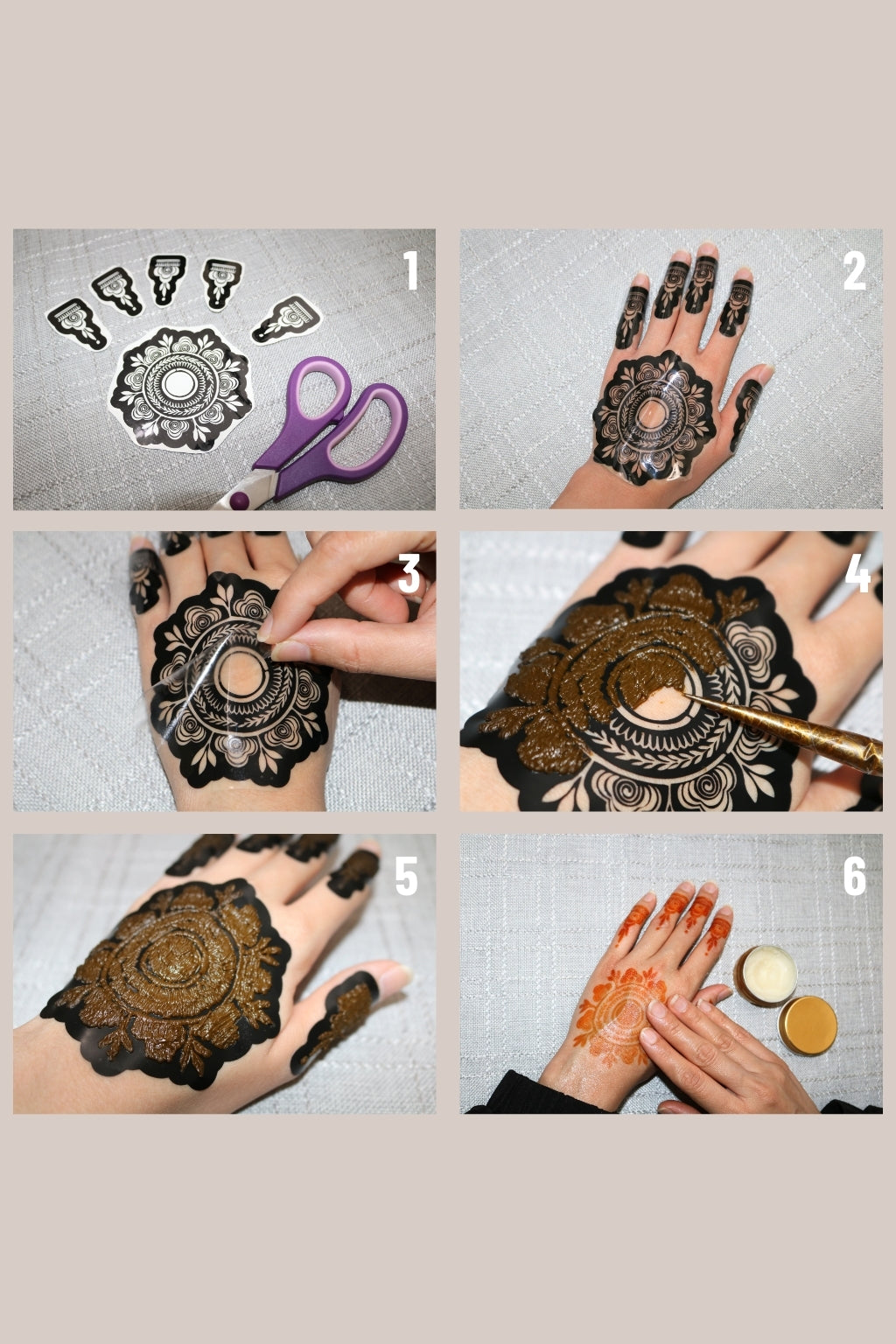 1
2
3
4
5
6